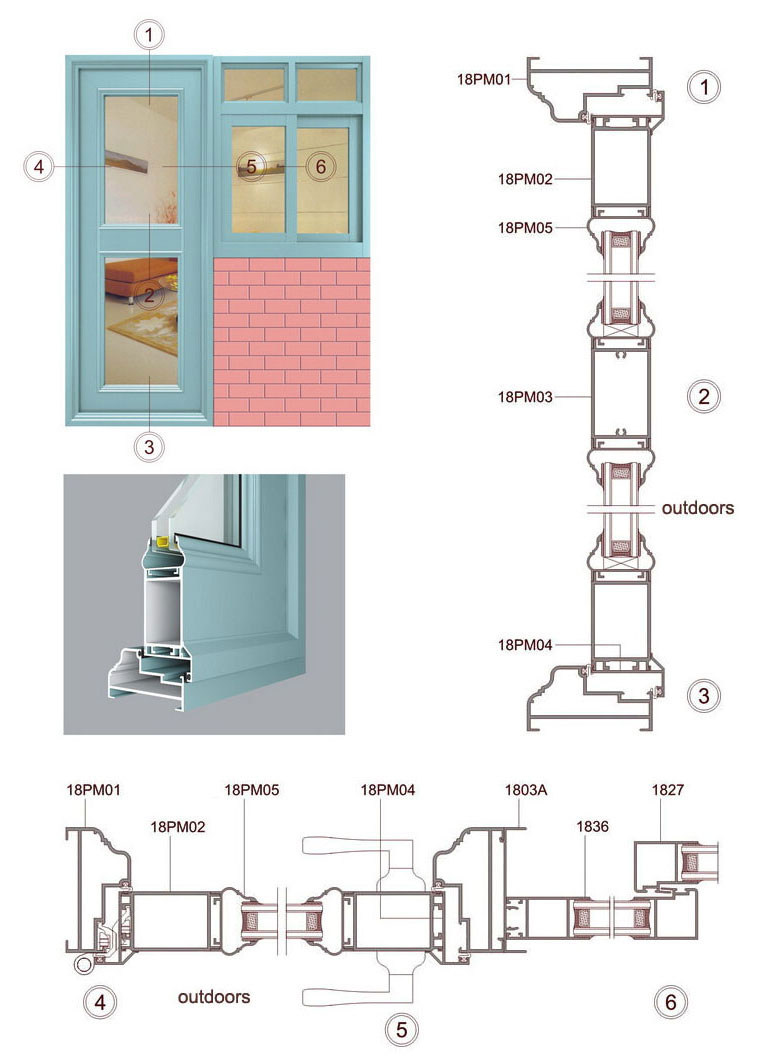 1
4
5
6
2
3

18PM01
1
18PM02
18PM05
18PM03
2
outdoors
18PM04
3

18PM01
18PM02
18PM05
18PM04
1803A
1836
1827
4
outdoors
5
6