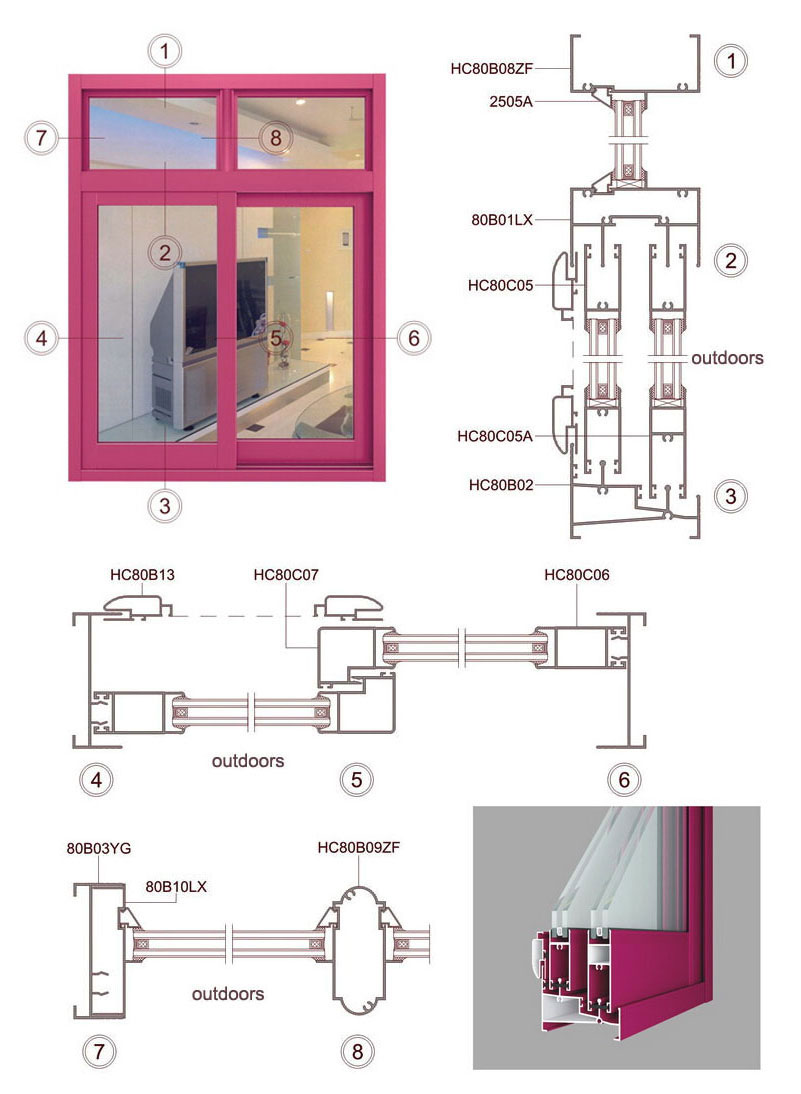 1
7
8
2
4
5
6
3

HC80B08ZF
1
2505A
80B01LX
2
HC80C05
outdoors
HC80C05A
HC80B02
3

HC80B13
HC80C07
HC80C06
outdoors
4
5
6

80B03YG
80B10LX
HC80B09ZF
outdoors
7
8