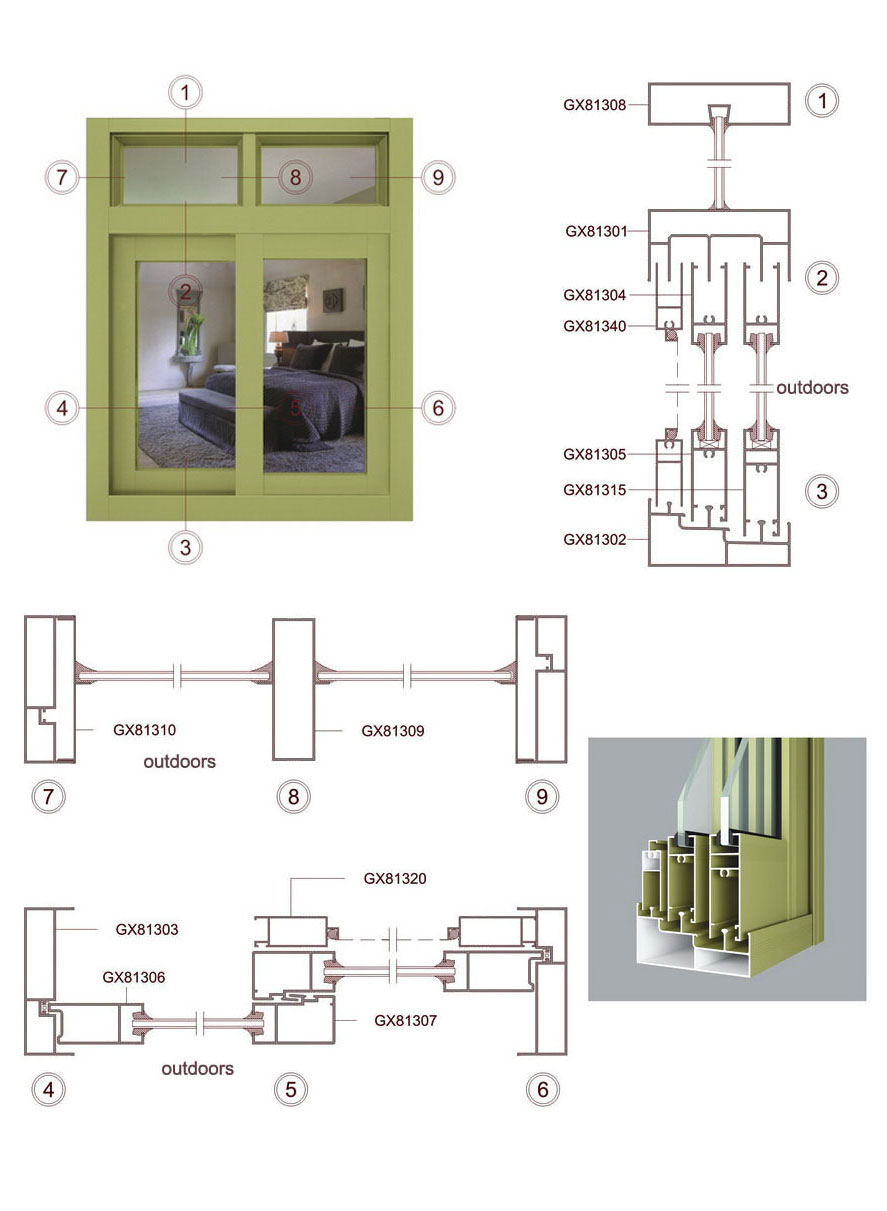 1
7
8
9
2
4
5
6
3

GX81308
1
GX81301
2
GX81304
GX81340
outdoors
GX81305
GX81315
3
GX81302

GX81310
outdoors
GX81309
7
8
9

GX81320
GX81303
GX81306
GX81307
outdoors
4
5
6