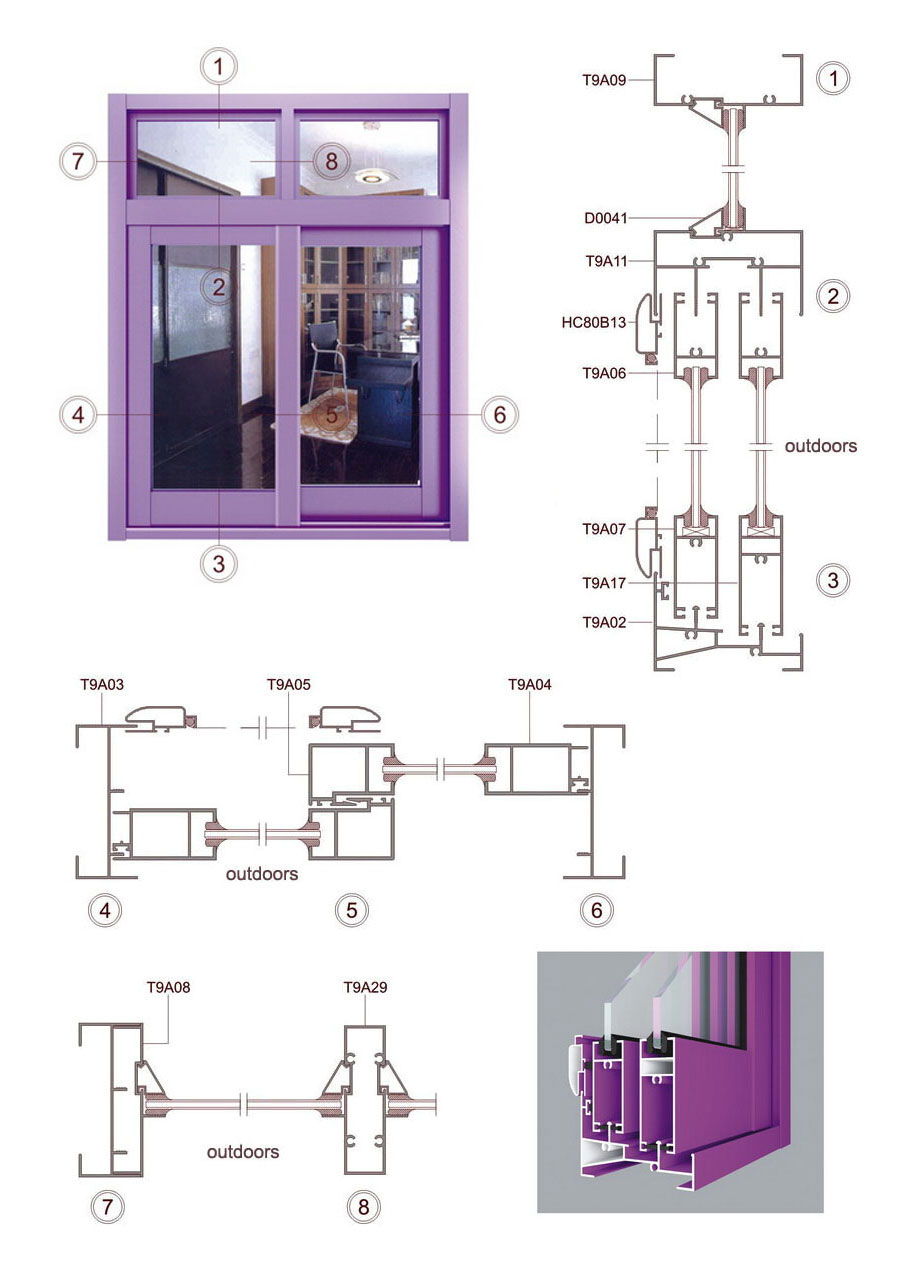 1
7
8
2
4
5
6
3

T9A09
1
D0041
T9A11
2
HC80B13
T9A06
outdoors
T9A07
T9A17
3
T9A02

T9A03
T9A05
T9A04
outdoors
4
5
6

T9A08
T9A29
outdoors
7
8