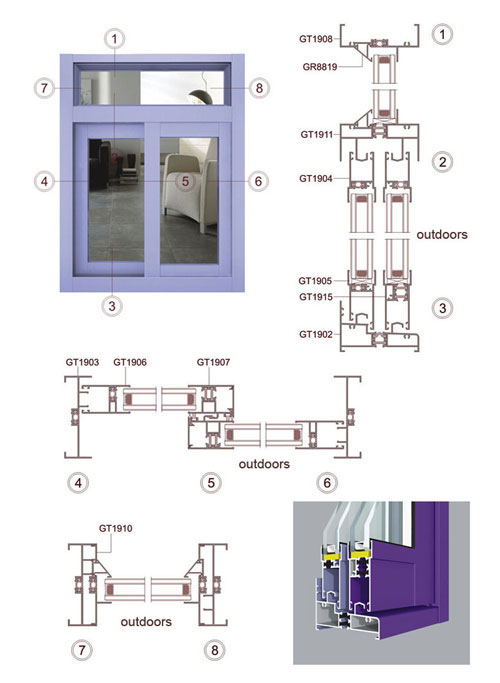 1
7
8
4
5
6
3

GT1908
GR8819
1
GT1911
2
GT1904
outdoors
GT1905
GT1915
3
GT1902

GT1903 GT1906 GT1907
outdoors
4 5 6

GT1910
outdoors
7 8