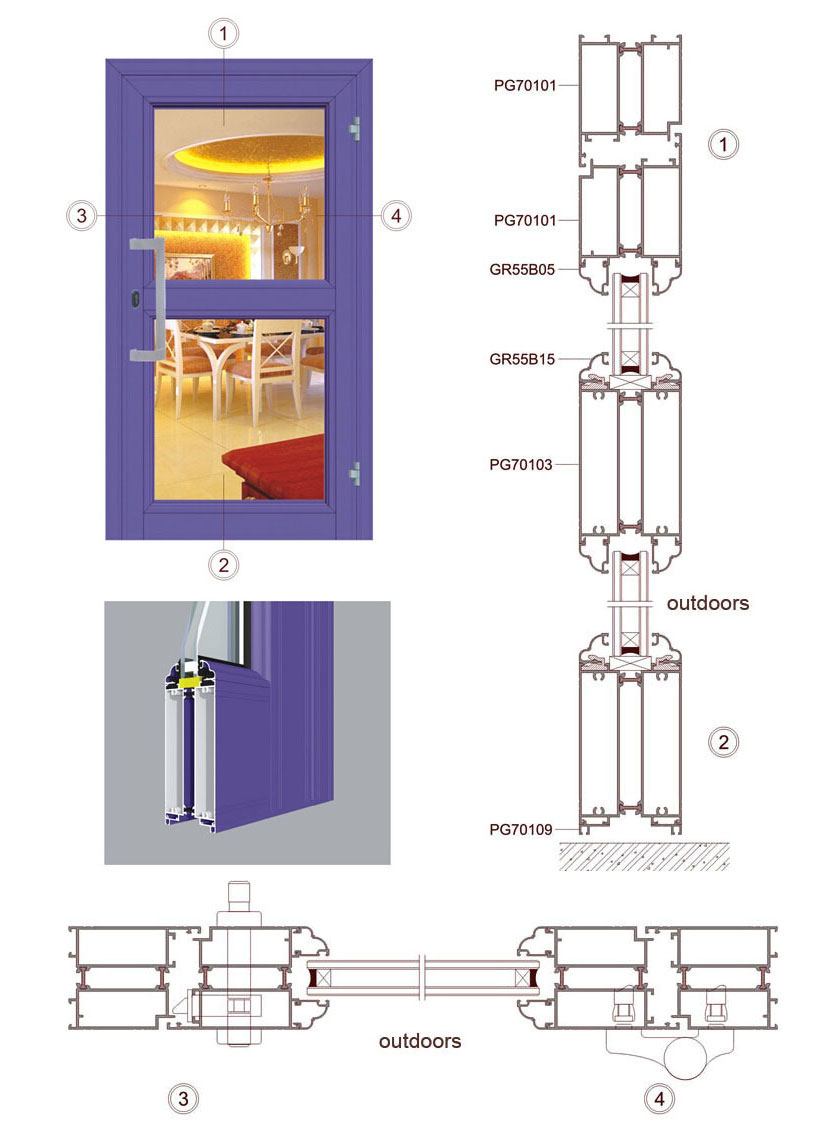 1
3
4
2

PG70101
1
PG70101
GR55B05
GR55B15
PG70103
outdoors
2
PG70109

outdoors
3
4