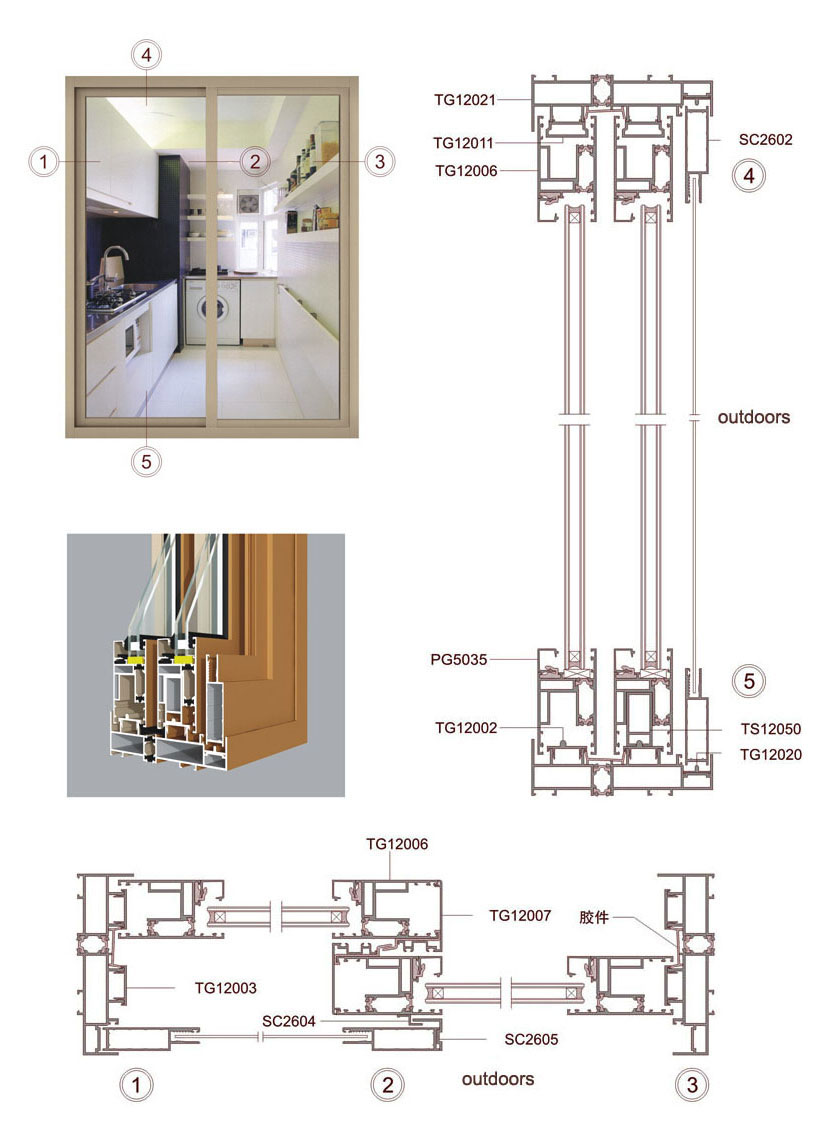 4
1
2
3
5

TG12021
TG12011
TG12006
SC2602
4
outdoors
PG5035
5
TG12002
TS12050
TG12020

TG12006
TG12007
胶件
TG12003
SC2604
SC2605
1
2
outdoors
3